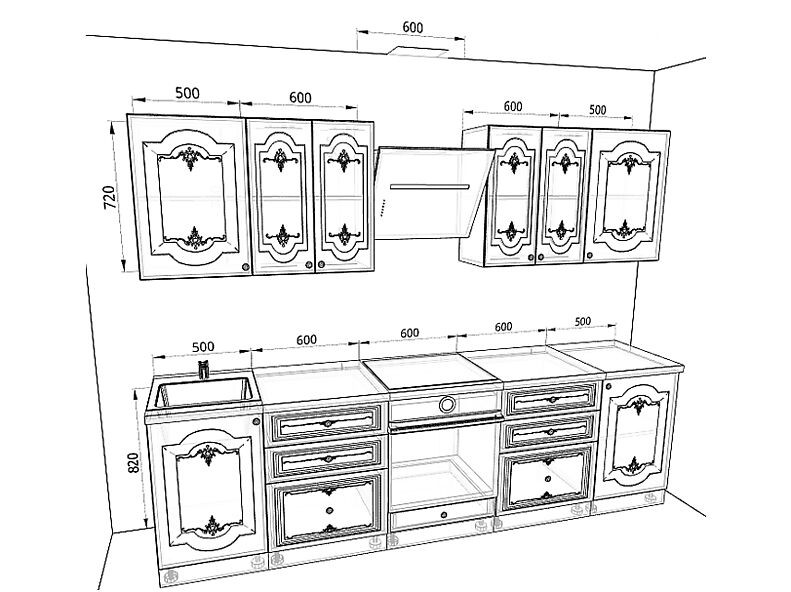 600
500
600
600
500
720
500
600
600
600
500
820