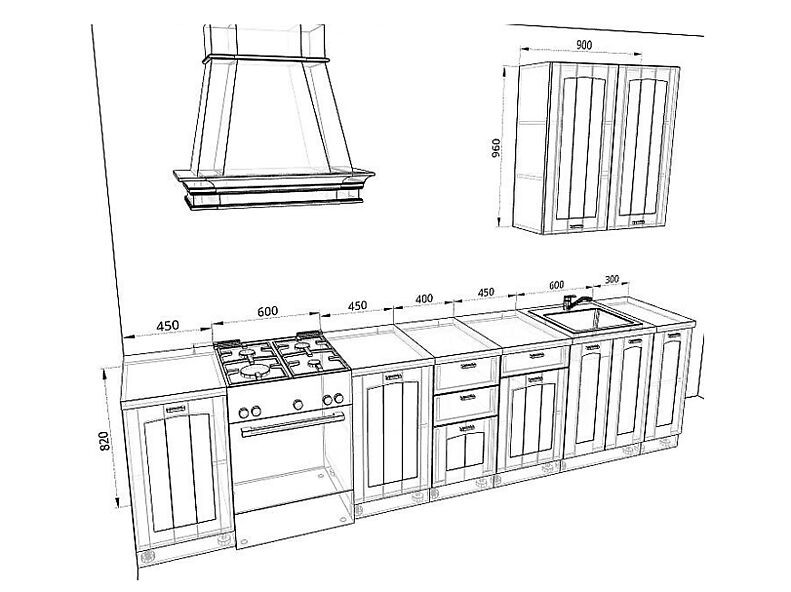 900
960
450
600
450
400
450
600
300
820